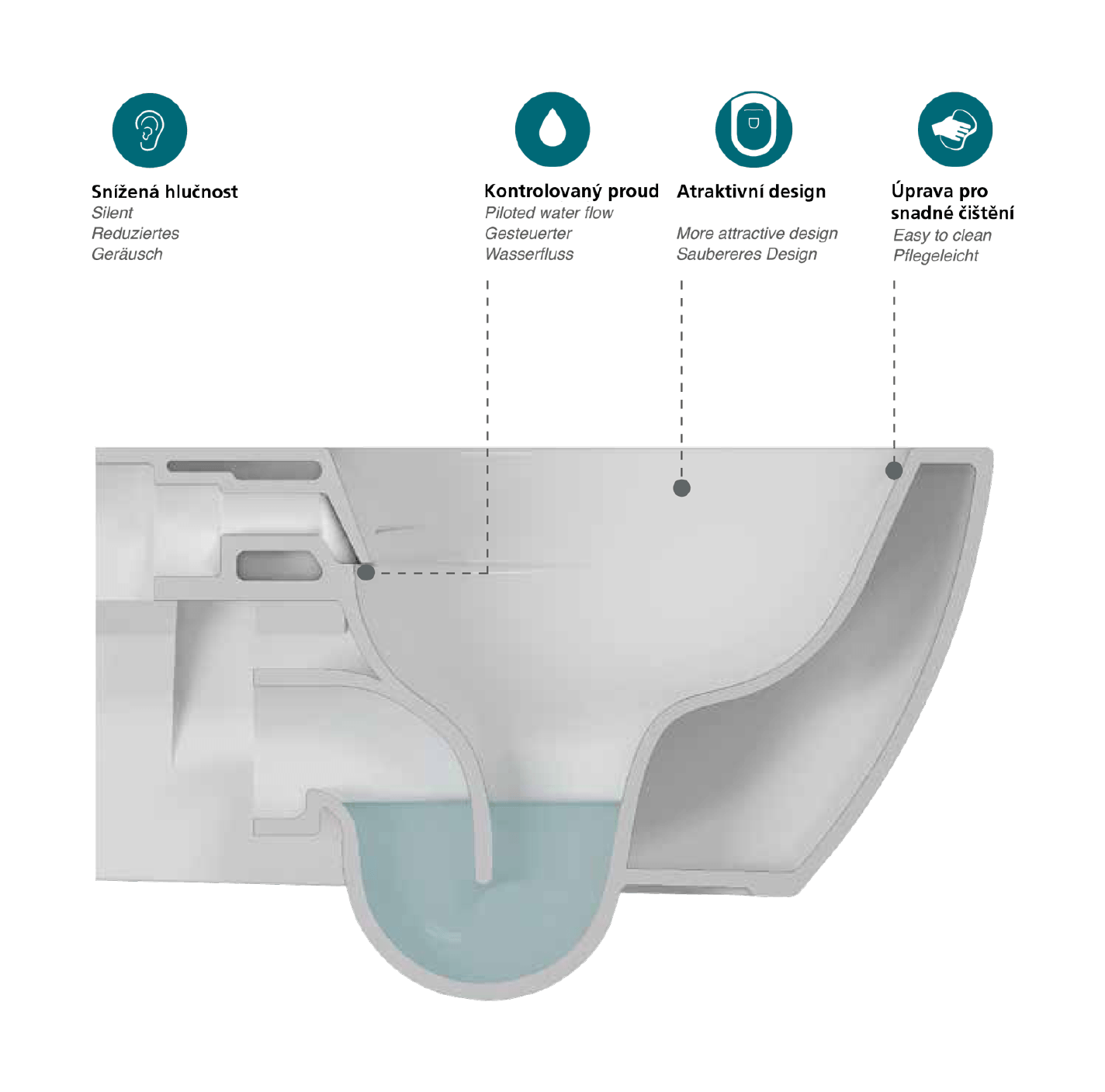 Snížená hlučnost
Silent
Reduziertes Geräusch

Kontrolovaný proud
Piloted water flow
Gesteuerter Wasserfluss

Atraktivní design
More attractive design
Saubereres Design

Úprava pro snadné čištění
Easy to clean
Pflegeleicht